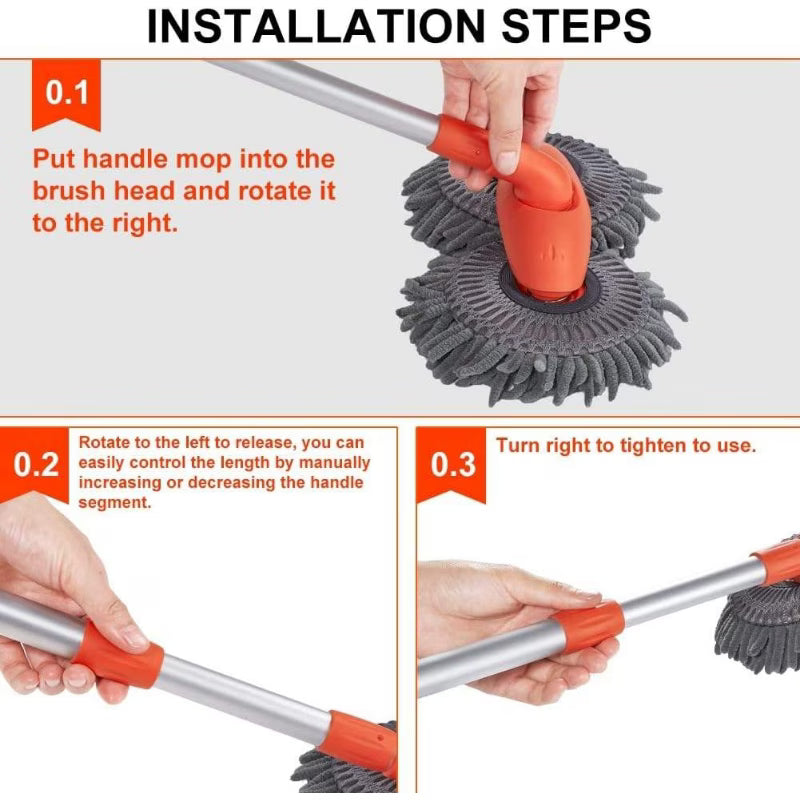 INSTALLATION STEPS

0.1

Put handle mop into the brush head and rotate it to the right.

0.2

Rotate to the left to release, you can easily control the length by manually increasing or decreasing the handle segment.

0.3

Turn right to tighten to use.